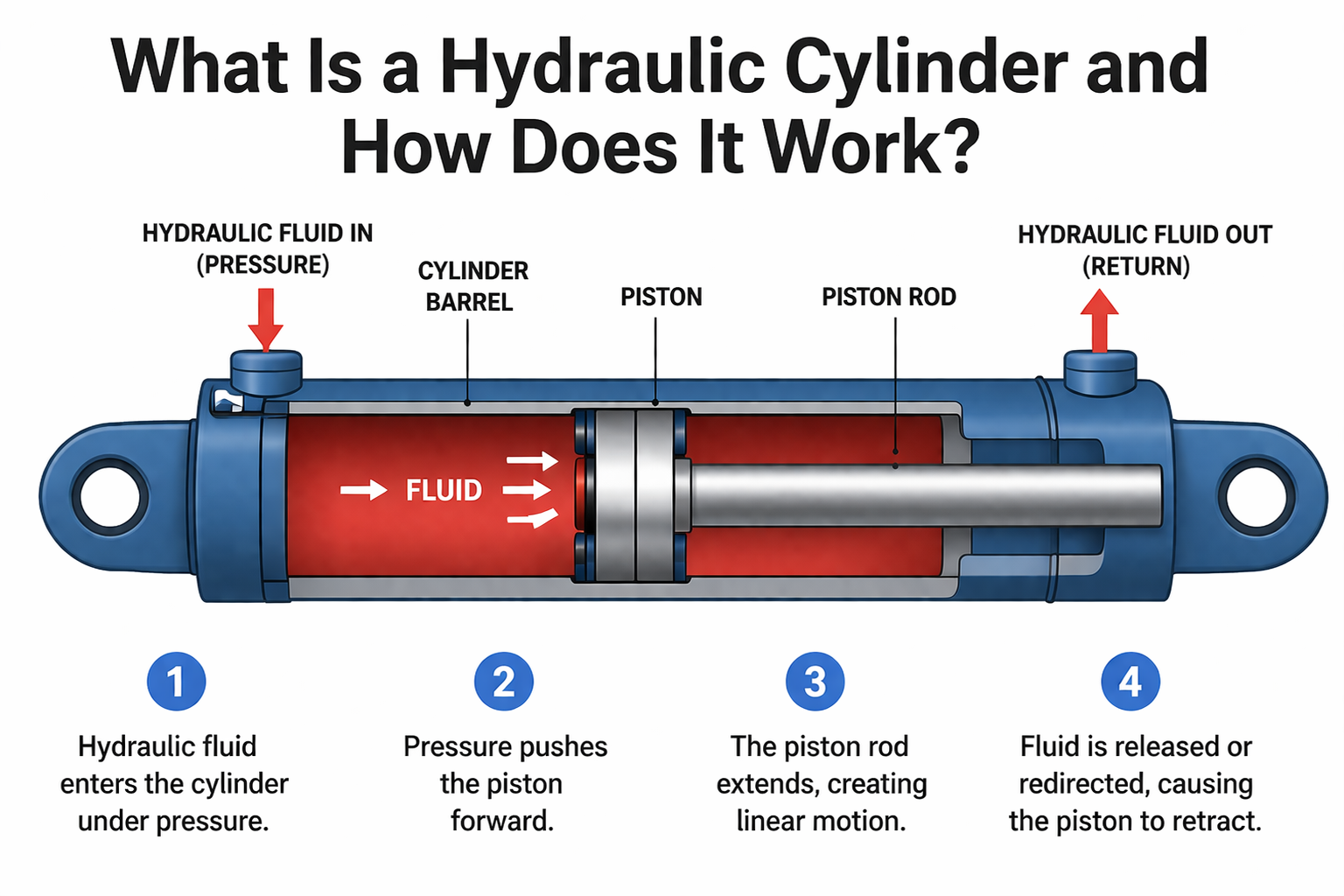 What Is a Hydraulic Cylinder and How Does It Work?

HYDRAULIC FLUID IN (PRESSURE)

CYLINDER BARREL

PISTON

PISTON ROD

HYDRAULIC FLUID OUT (RETURN)

FLUID

1
Hydraulic fluid enters the cylinder under pressure.

2
Pressure pushes the piston forward.

3
The piston rod extends, creating linear motion.

4
Fluid is released or redirected, causing the piston to retract.