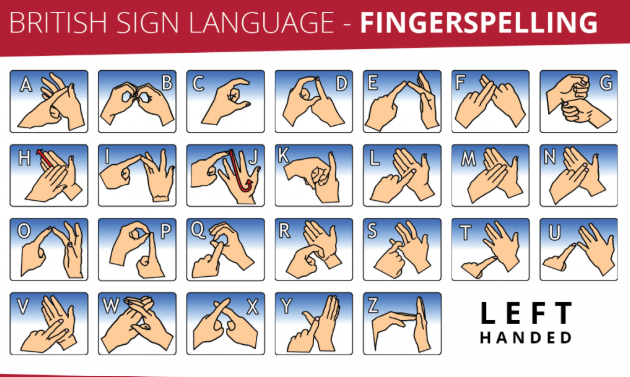 BRITISH SIGN LANGUAGE - FINGERSPELLING

A B C D E F G
H I J K L M N
O P Q R S T U
V W X Y Z

LEFT
HANDED